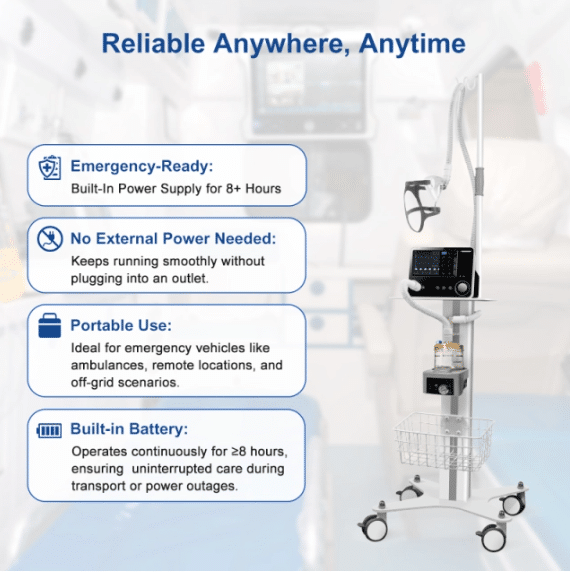 Reliable Anywhere, Anytime

Emergency-Ready:
Built-In Power Supply for 8+ Hours

No External Power Needed:
Keeps running smoothly without plugging into an outlet.

Portable Use:
Ideal for emergency vehicles like ambulances, remote locations, and off-grid scenarios.

Built-in Battery:
Operates continuously for ≥8 hours, ensuring uninterrupted care during transport or power outages.